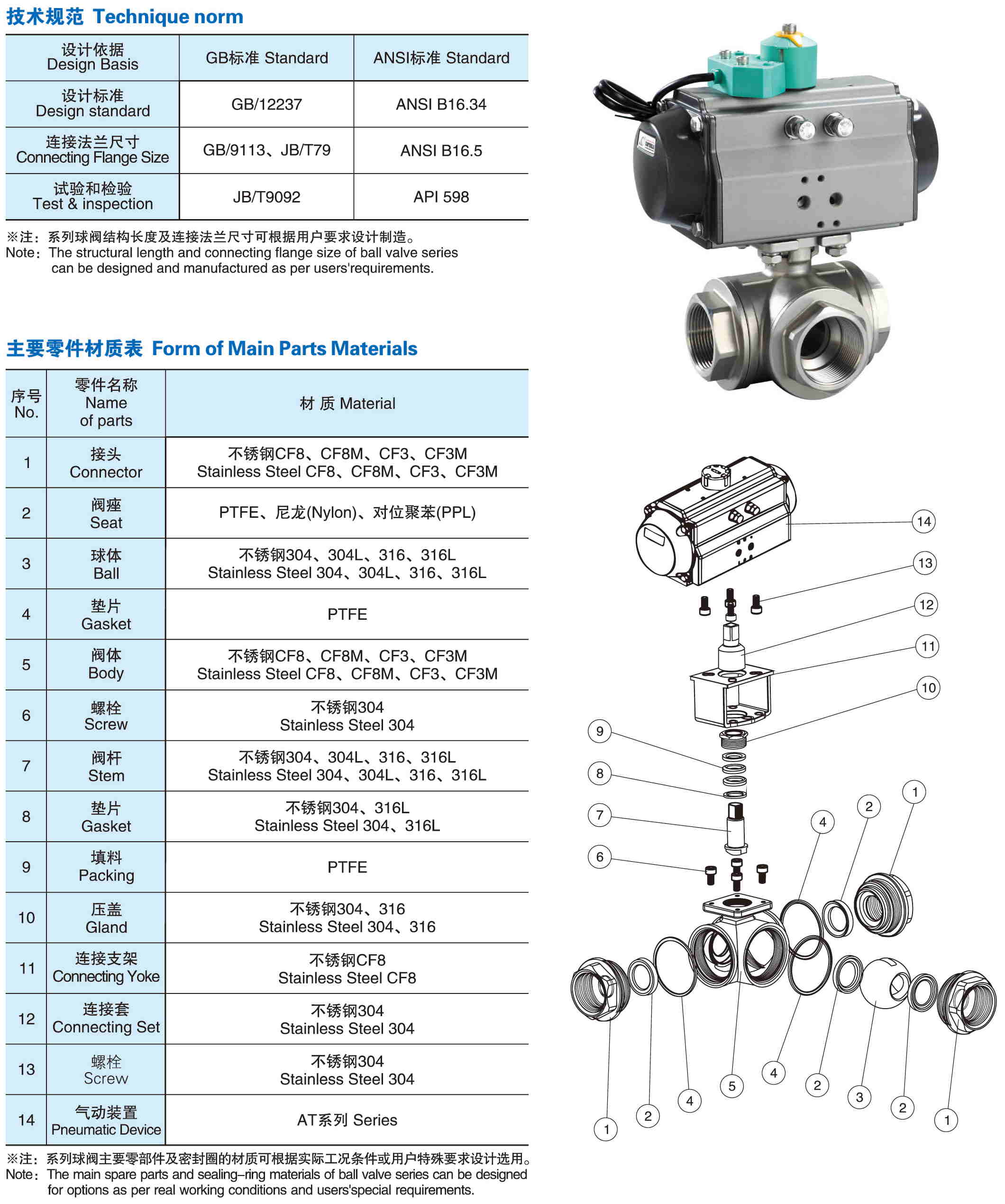 技术规范 Technique norm

| 设计依据 Design Basis | GB标准 Standard | ANSI标准 Standard |
|---|---|---|
| 设计标准 Design standard | GB/12237 | ANSI B16.34 |
| 连接法兰尺寸 Connecting Flange Size | GB/9113、JB/T79 | ANSI B16.5 |
| 试验和检验 Test & inspection | JB/T9092 | API 598 |

※注：系列球阀结构长度及连接法兰尺寸可根据用户要求设计制造。
Note：The structural length and connecting flange size of ball valve series can be designed and manufactured as per users'requirements.

主要零件材质表 Form of Main Parts Materials

| 序号 No. | 零件名称 Name of parts | 材 质 Material |
|---|---|---|
| 1 | 接头 Connector | 不锈钢CF8、CF8M、CF3、CF3M Stainless Steel CF8、CF8M、CF3、CF3M |
| 2 | 阀座 Seat | PTFE、尼龙(Nylon)、对位聚苯(PPL) |
| 3 | 球体 Ball | 不锈钢304、304L、316、316L Stainless Steel 304、304L、316、316L |
| 4 | 垫片 Gasket | PTFE |
| 5 | 阀体 Body | 不锈钢CF8、CF8M、CF3、CF3M Stainless Steel CF8、CF8M、CF3、CF3M |
| 6 | 螺栓 Screw | 不锈钢304 Stainless Steel 304 |
| 7 | 阀杆 Stem | 不锈钢304、304L、316、316L Stainless Steel 304、304L、316、316L |
| 8 | 垫片 Gasket | 不锈钢304、316L Stainless Steel 304、316L |
| 9 | 填料 Packing | PTFE |
| 10 | 压盖 Gland | 不锈钢304、316 Stainless Steel 304、316 |
| 11 | 连接支架 Connecting Yoke | 不锈钢CF8 Stainless Steel CF8 |
| 12 | 连接套 Connecting Set | 不锈钢304 Stainless Steel 304 |
| 13 | 螺栓 Screw | 不锈钢304 Stainless Steel 304 |
| 14 | 气动装置 Pneumatic Device | AT系列 Series |

※注：系列球阀主要零部件及密封圈的材质可根据实际工况条件或用户特殊要求设计选用。
Note：The main spare parts and sealing–ring materials of ball valve series can be designed for options as per real working conditions and users'special requirements.

14
13
12
11
10
9
8
7
6
4
2
1
1
2
4
5
4
2
3
2
1